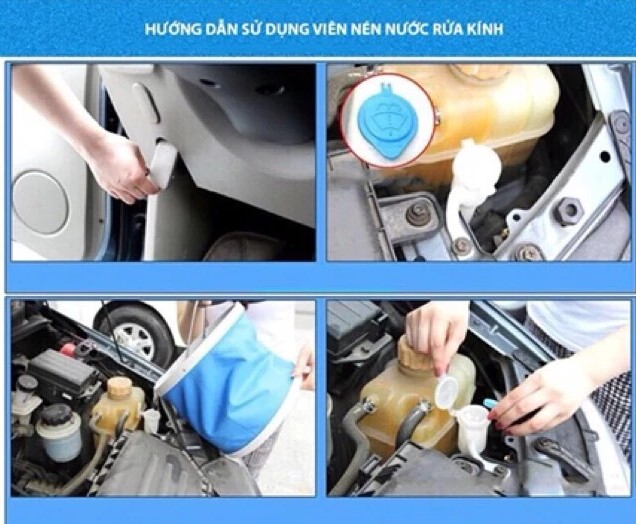 HƯỚNG DẪN SỬ DỤNG VIÊN NÉN NƯỚC RỬA KÍNH