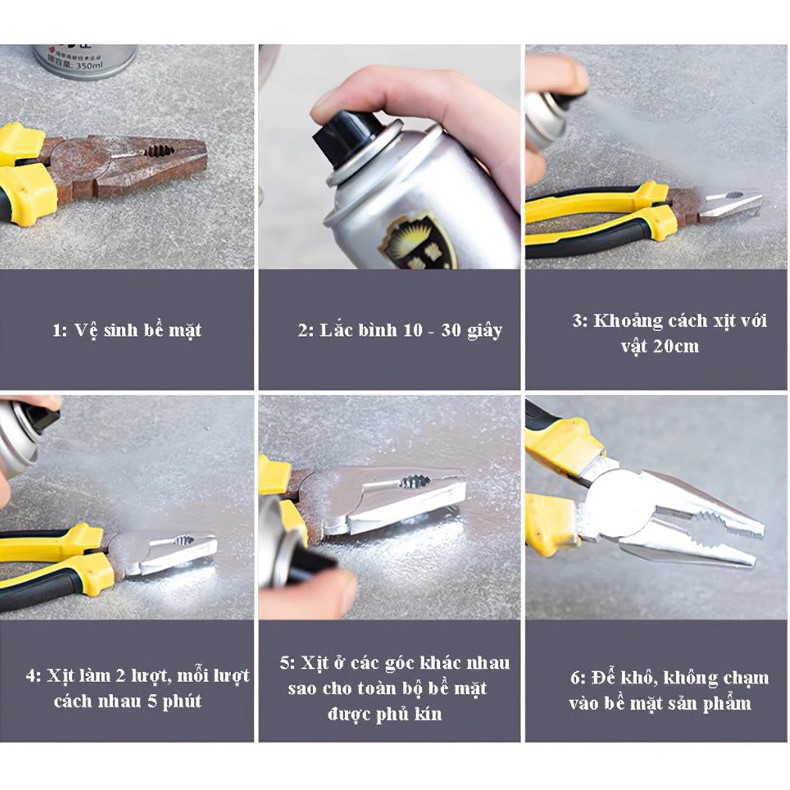 350ml

1: Vệ sinh bề mặt

2: Lắc bình 10 - 30 giây

3: Khoảng cách xịt với vật 20cm

4: Xịt làm 2 lượt, mỗi lượt cách nhau 5 phút

5: Xịt ở các góc khác nhau sao cho toàn bộ bề mặt được phủ kín

6: Để khô, không chạm vào bề mặt sản phẩm