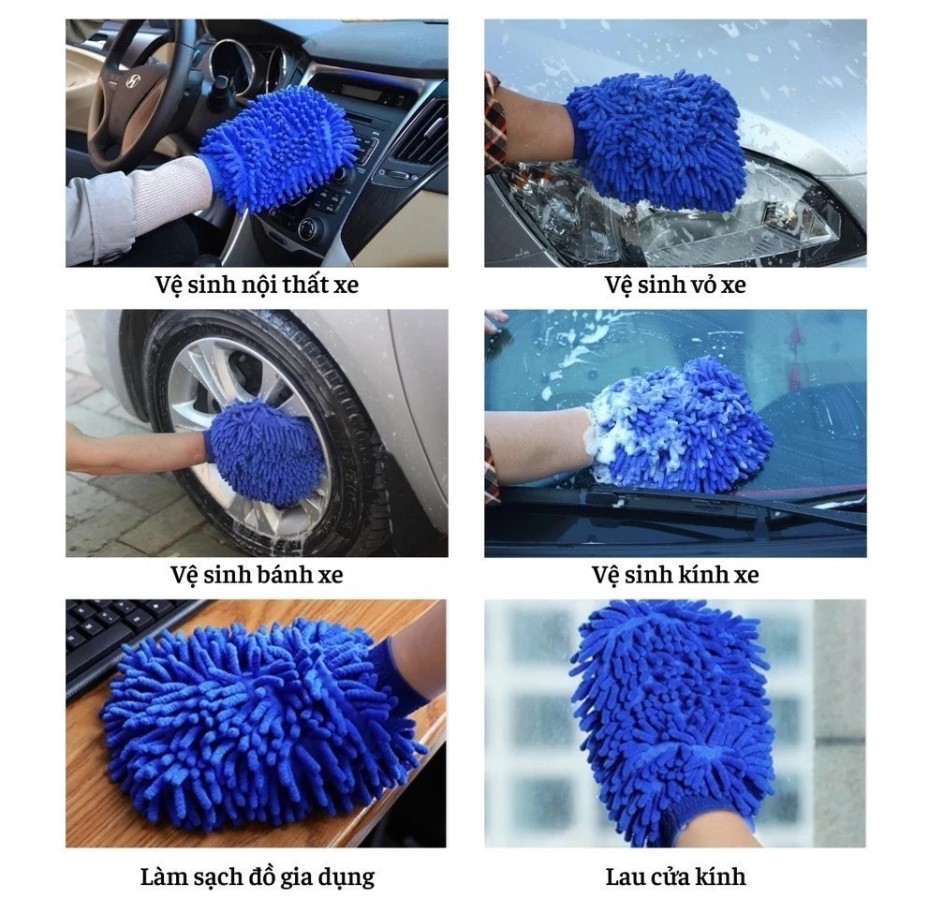 Vệ sinh nội thất xe

Vệ sinh vỏ xe

Vệ sinh bánh xe

Vệ sinh kính xe

Làm sạch đồ gia dụng

Lau cửa kính