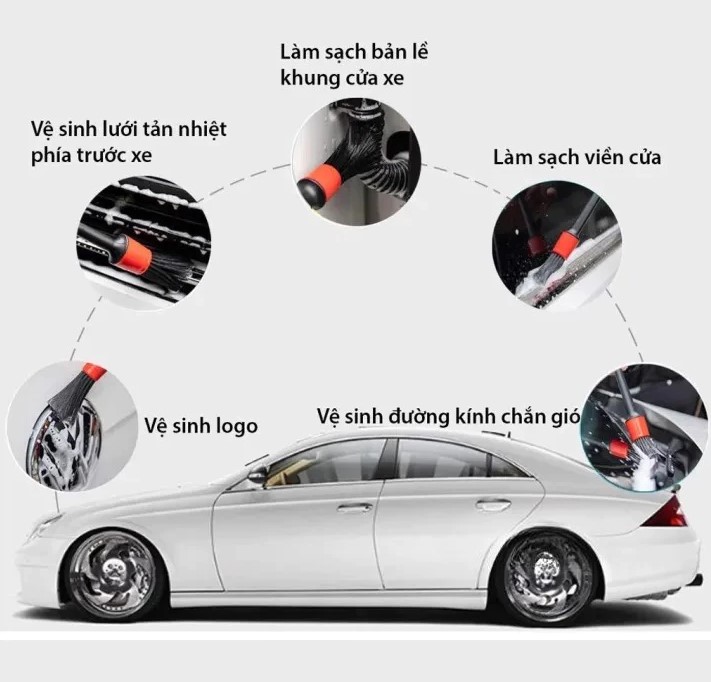 Làm sạch bản lề khung cửa xe

Vệ sinh lưới tản nhiệt phía trước xe

Làm sạch viền cửa

Vệ sinh logo

Vệ sinh đường kính chắn gió