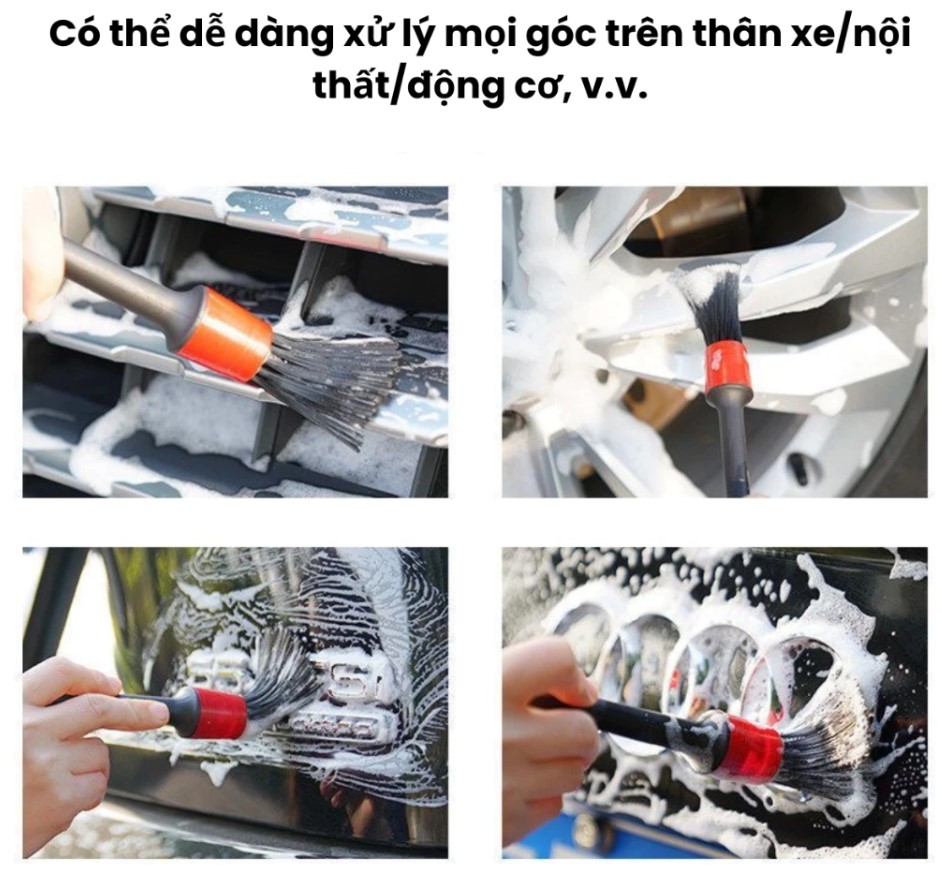 Có thể dễ dàng xử lý mọi góc trên thân xe/nội thất/động cơ, v.v.