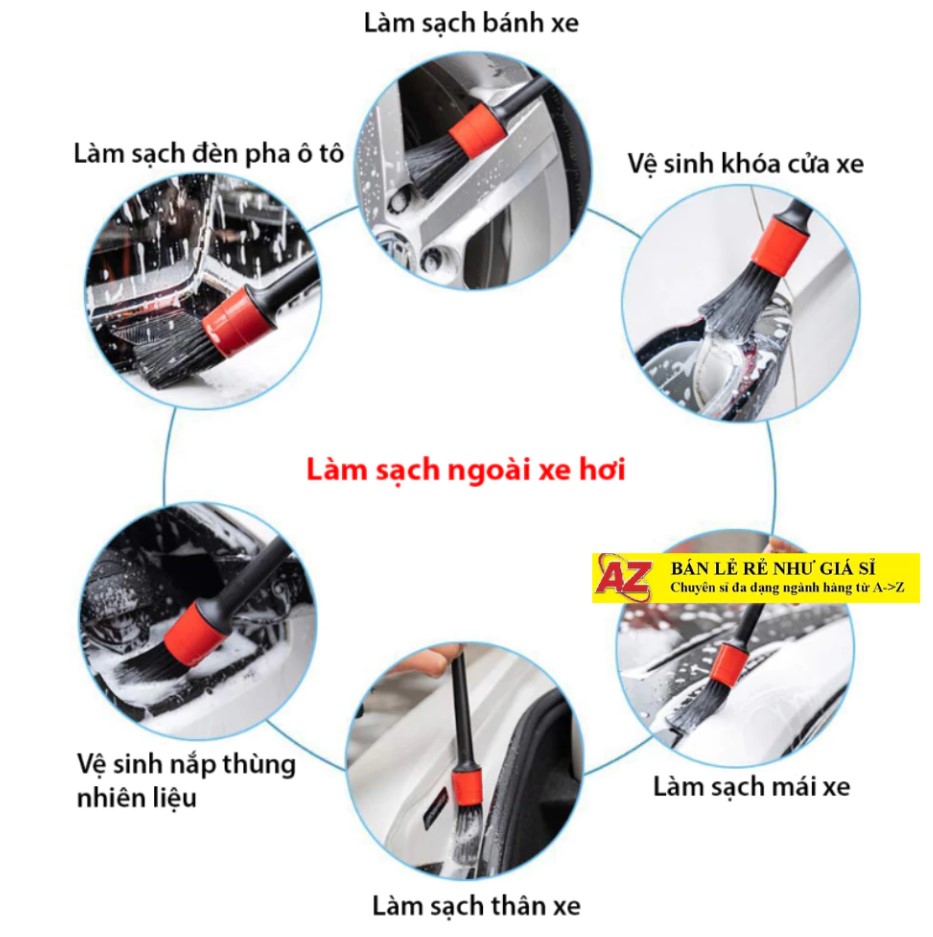 Làm sạch bánh xe

Làm sạch đèn pha ô tô

Vệ sinh khóa cửa xe

Làm sạch ngoài xe hơi

AZ BÁN LẺ RẺ NHƯ GIÁ SỈ
Chuyên sỉ đa dạng ngành hàng từ A->Z

Vệ sinh nắp thùng nhiên liệu

Làm sạch mái xe

Làm sạch thân xe