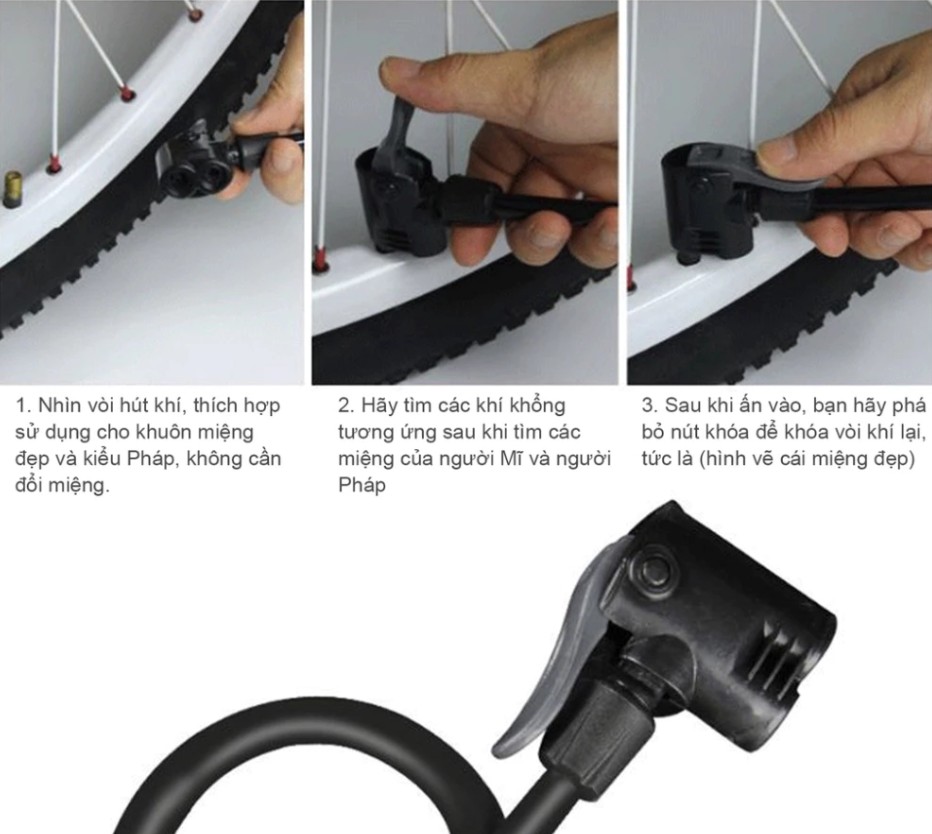 1. Nhìn vòi hút khí, thích hợp sử dụng cho khuôn miệng đẹp và kiểu Pháp, không cần đổi miệng.

2. Hãy tìm các khí khổng tương ứng sau khi tìm các miệng của người Mĩ và người Pháp

3. Sau khi ấn vào, bạn hãy phá bỏ nút khóa để khóa vòi khí lại, tức là (hình vẽ cái miệng đẹp)