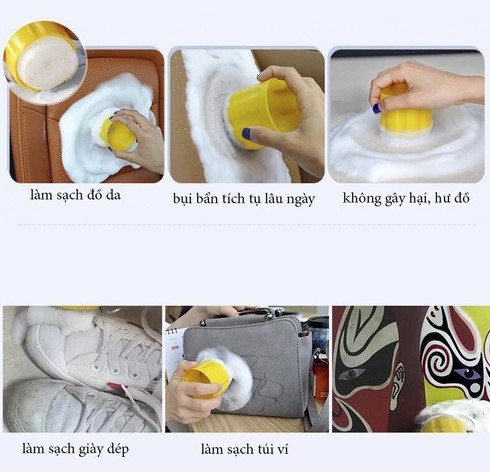 làm sạch đồ da

bụi bẩn tích tụ lâu ngày

không gây hại, hư đồ

làm sạch giày dép

làm sạch túi ví