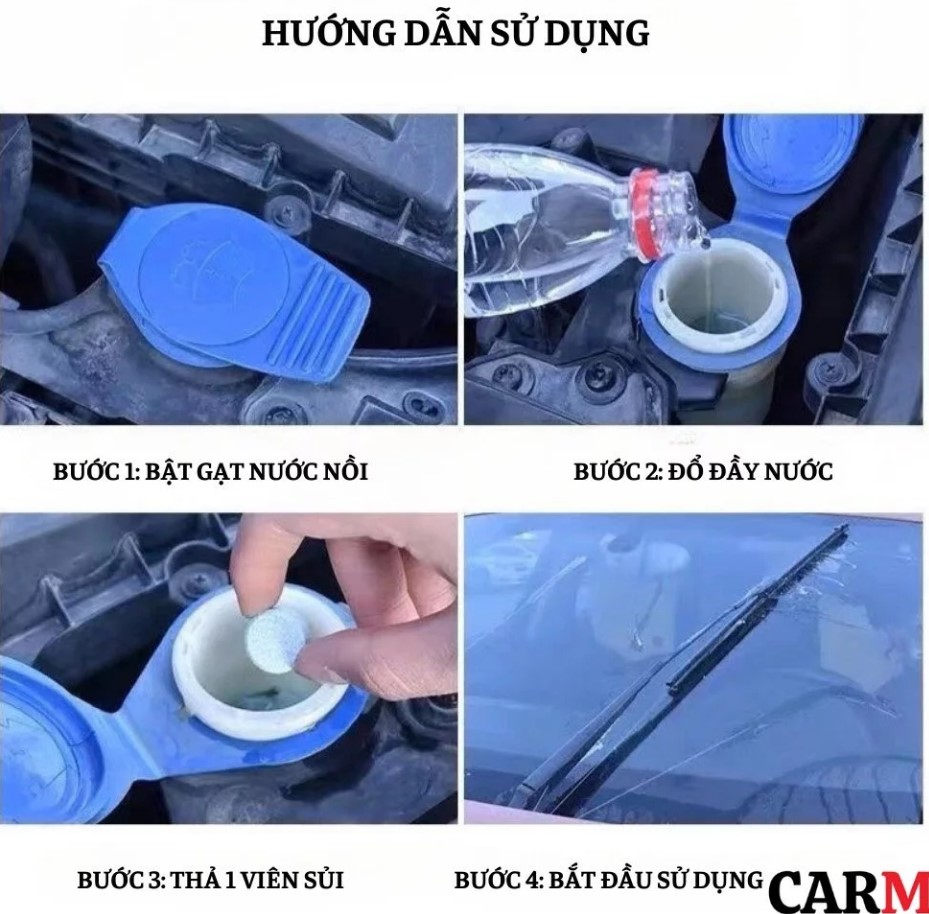 HƯỚNG DẪN SỬ DỤNG

BƯỚC 1: BẬT GẠT NƯỚC NỒI

BƯỚC 2: ĐỔ ĐẦY NƯỚC

BƯỚC 3: THẢ 1 VIÊN SỦI

BƯỚC 4: BẮT ĐẦU SỬ DỤNG

CARM