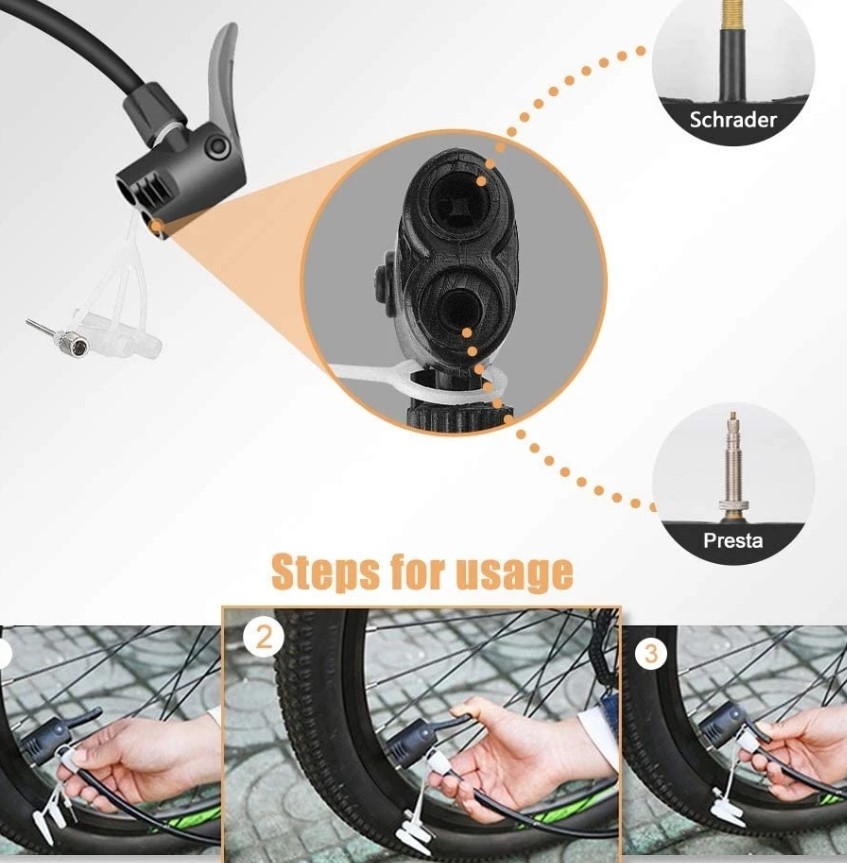 Schrader

Presta

Steps for usage

2

3