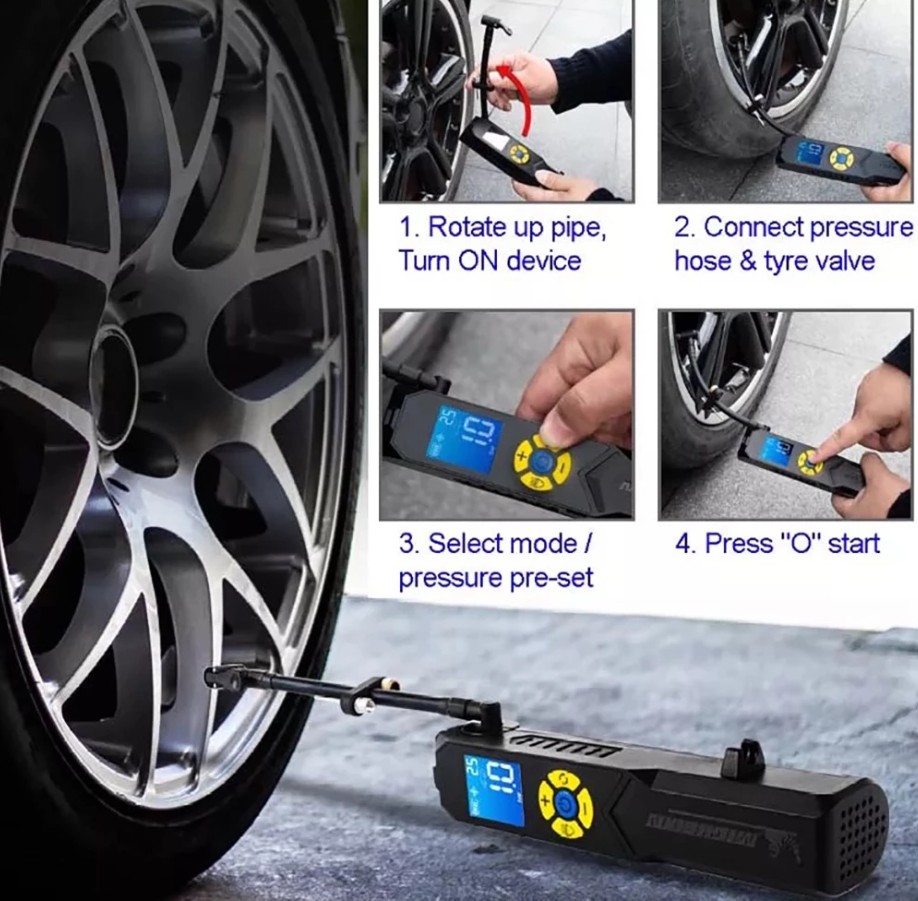 1. Rotate up pipe, Turn ON device

2. Connect pressure hose & tyre valve

3. Select mode / pressure pre-set

4. Press "O" start