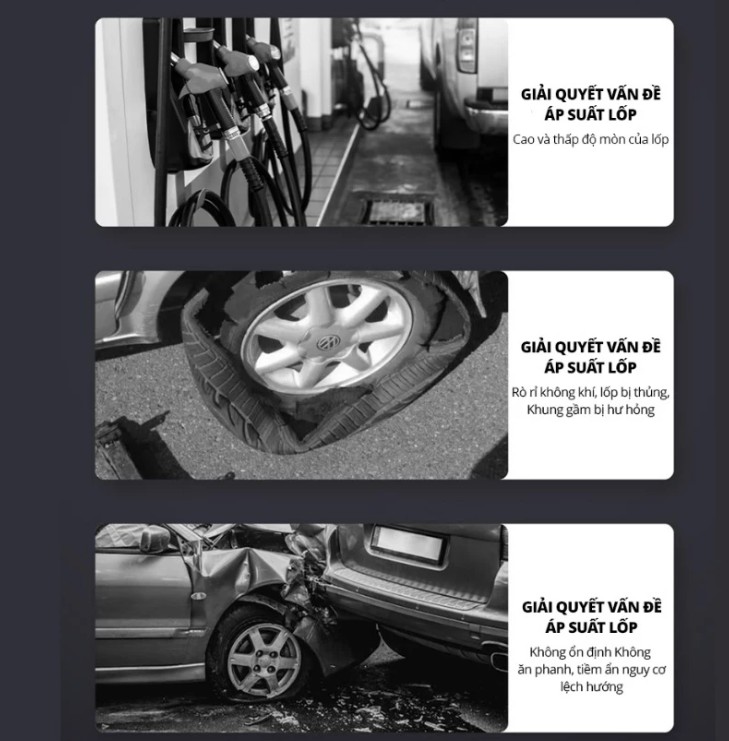 GIẢI QUYẾT VẤN ĐỀ ÁP SUẤT LỐP

Cao và thấp độ mòn của lốp

GIẢI QUYẾT VẤN ĐỀ ÁP SUẤT LỐP

Rò rỉ không khí, lốp bị thủng, Khung gầm bị hư hỏng

GIẢI QUYẾT VẤN ĐỀ ÁP SUẤT LỐP

Không ổn định Không ăn phanh, tiềm ẩn nguy cơ lệch hướng