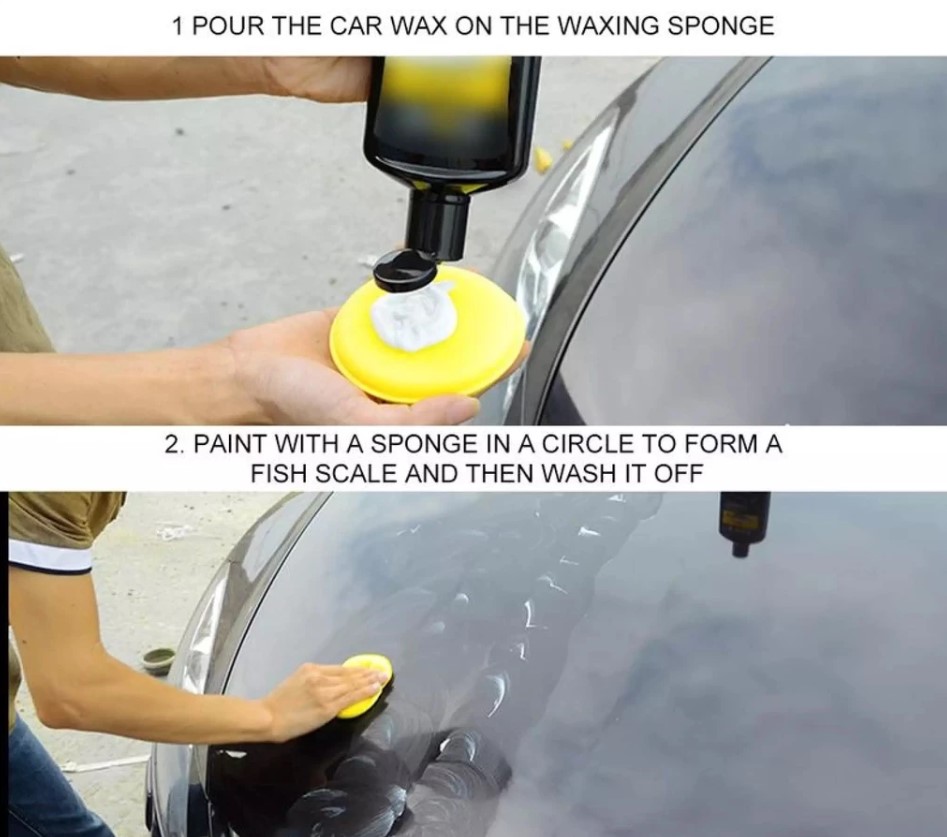 1 POUR THE CAR WAX ON THE WAXING SPONGE

2. PAINT WITH A SPONGE IN A CIRCLE TO FORM A FISH SCALE AND THEN WASH IT OFF