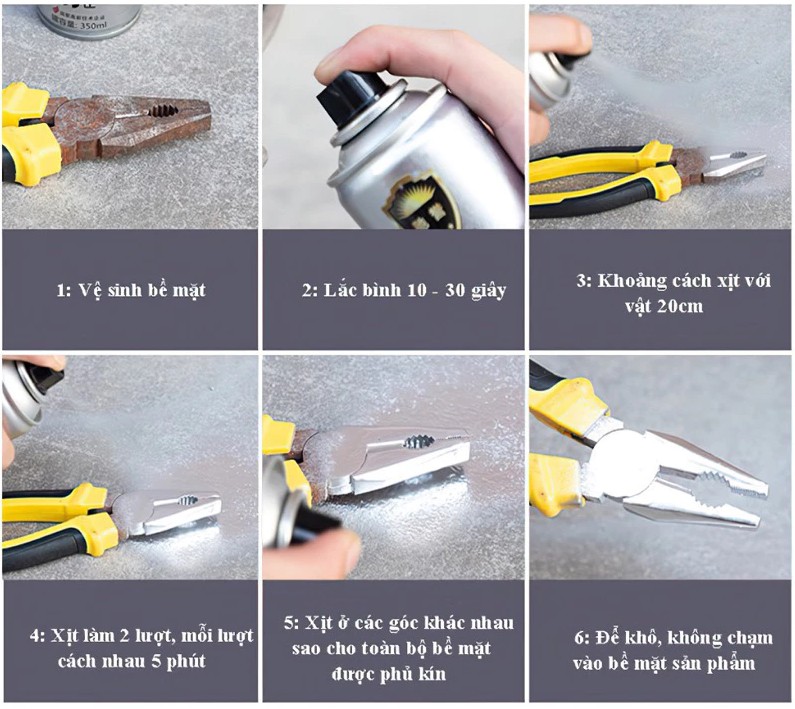 350ml

1: Vệ sinh bề mặt

2: Lắc bình 10 - 30 giây

3: Khoảng cách xịt với vật 20cm

4: Xịt làm 2 lượt, mỗi lượt cách nhau 5 phút

5: Xịt ở các góc khác nhau sao cho toàn bộ bề mặt được phủ kín

6: Để khô, không chạm vào bề mặt sản phẩm