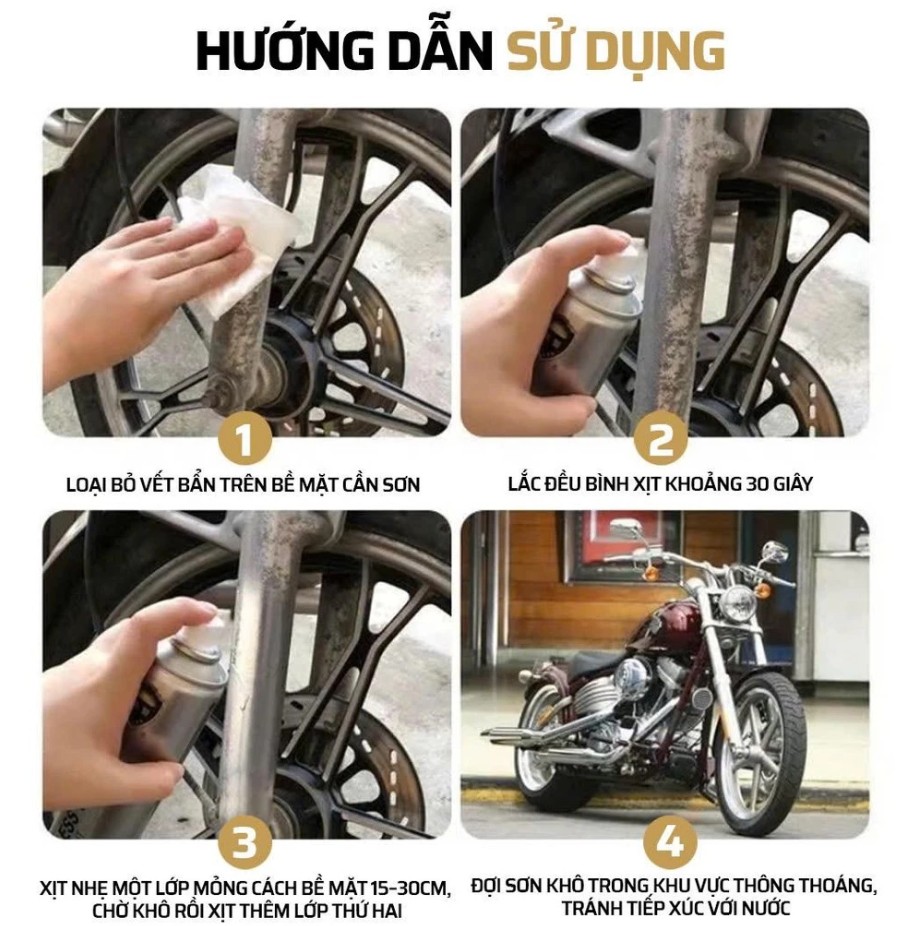 HƯỚNG DẪN SỬ DỤNG

1

LOẠI BỎ VẾT BẨN TRÊN BỀ MẶT CẦN SƠN

2

LẮC ĐỀU BÌNH XỊT KHOẢNG 30 GIÂY

3

XỊT NHẸ MỘT LỚP MỎNG CÁCH BỀ MẶT 15-30CM, CHỜ KHÔ RỒI XỊT THÊM LỚP THỨ HAI

4

ĐỢI SƠN KHÔ TRONG KHU VỰC THÔNG THOÁNG, TRÁNH TIẾP XÚC VỚI NƯỚC