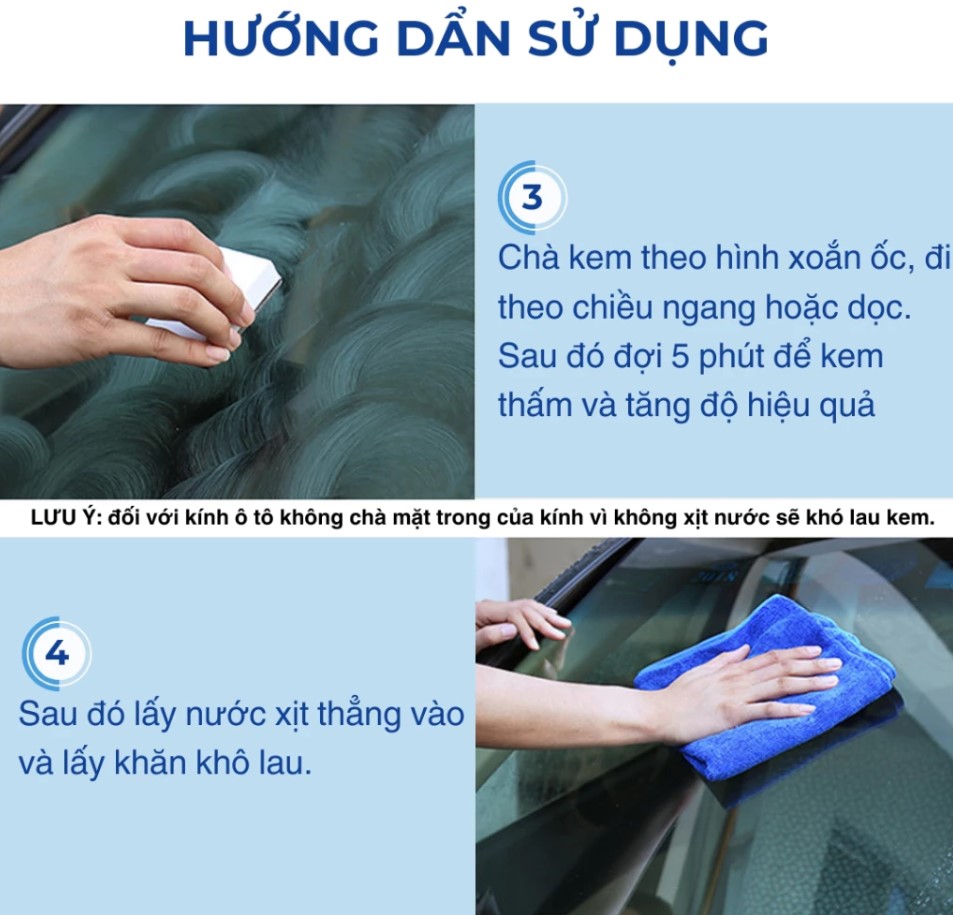 HƯỚNG DẪN SỬ DỤNG

3

Chà kem theo hình xoắn ốc, đi theo chiều ngang hoặc dọc. Sau đó đợi 5 phút để kem thấm và tăng độ hiệu quả

LƯU Ý: đối với kính ô tô không chà mặt trong của kính vì không xịt nước sẽ khó lau kem.

4

Sau đó lấy nước xịt thẳng vào và lấy khăn khô lau.