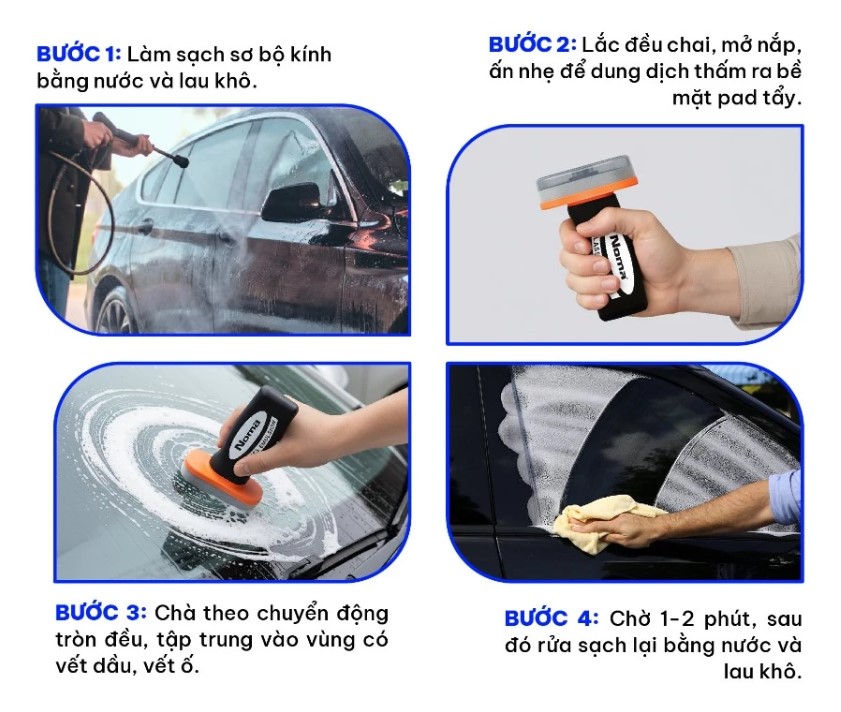 BƯỚC 1: Làm sạch sơ bộ kính bằng nước và lau khô.

BƯỚC 2: Lắc đều chai, mở nắp, ấn nhẹ để dung dịch thấm ra bề mặt pad tẩy.

Noma

Noma

BƯỚC 3: Chà theo chuyển động tròn đều, tập trung vào vùng có vết dầu, vết ố.

BƯỚC 4: Chờ 1-2 phút, sau đó rửa sạch lại bằng nước và lau khô.