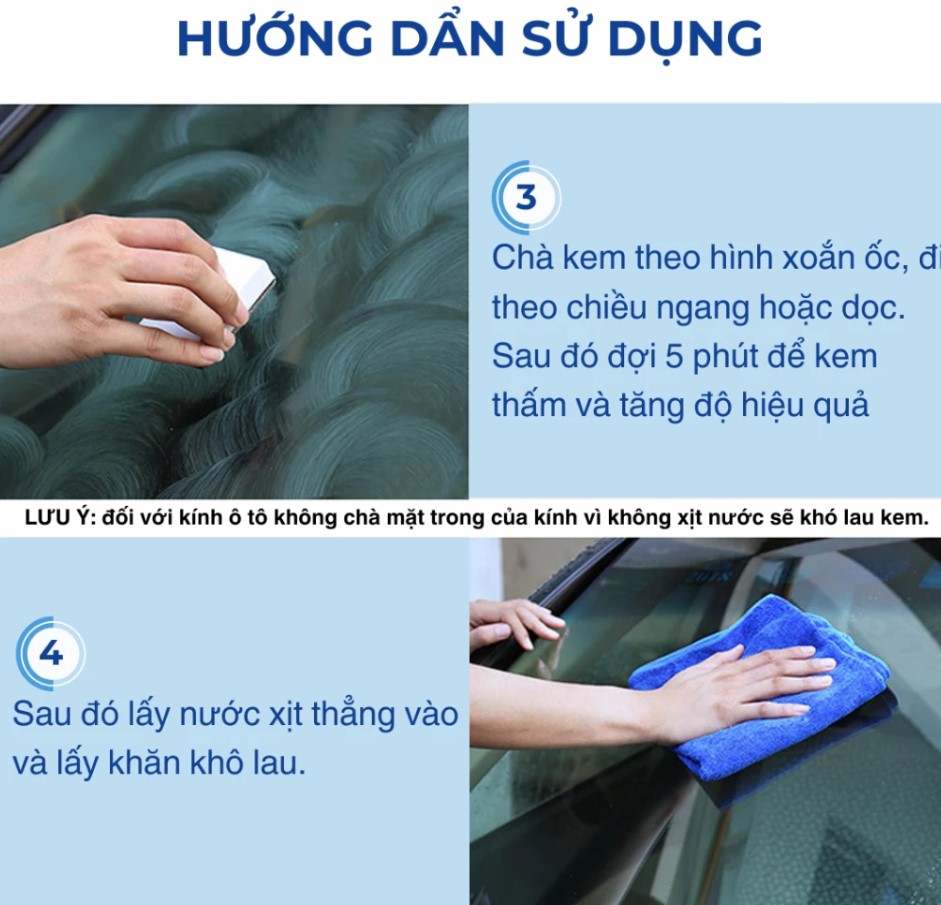 HƯỚNG DẪN SỬ DỤNG

3

Chà kem theo hình xoắn ốc, đi theo chiều ngang hoặc dọc. Sau đó đợi 5 phút để kem thấm và tăng độ hiệu quả

LƯU Ý: đối với kính ô tô không chà mặt trong của kính vì không xịt nước sẽ khó lau kem.

4

Sau đó lấy nước xịt thẳng vào và lấy khăn khô lau.