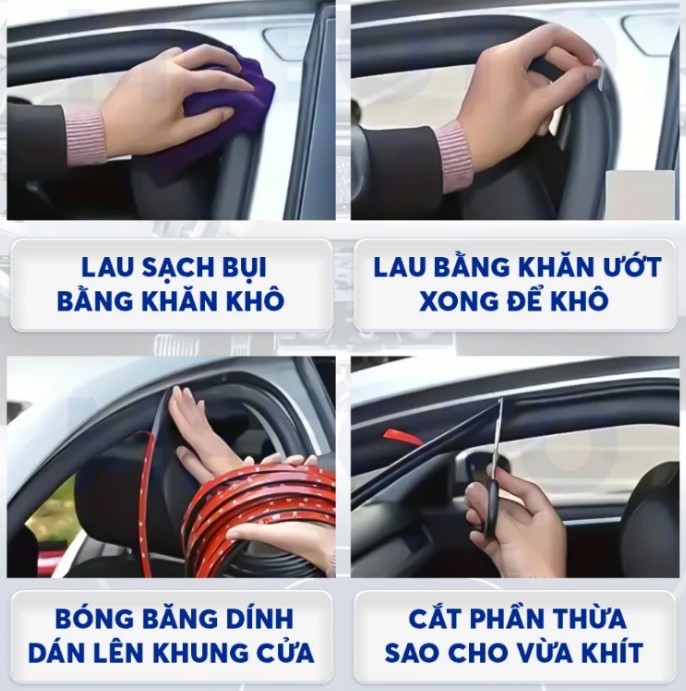 LAU SẠCH BỤI BẰNG KHĂN KHÔ

LAU BẰNG KHĂN ƯỚT XONG ĐỂ KHÔ

BÓNG BĂNG DÍNH DÁN LÊN KHUNG CỬA

CẮT PHẦN THỪA SAO CHO VỪA KHÍT